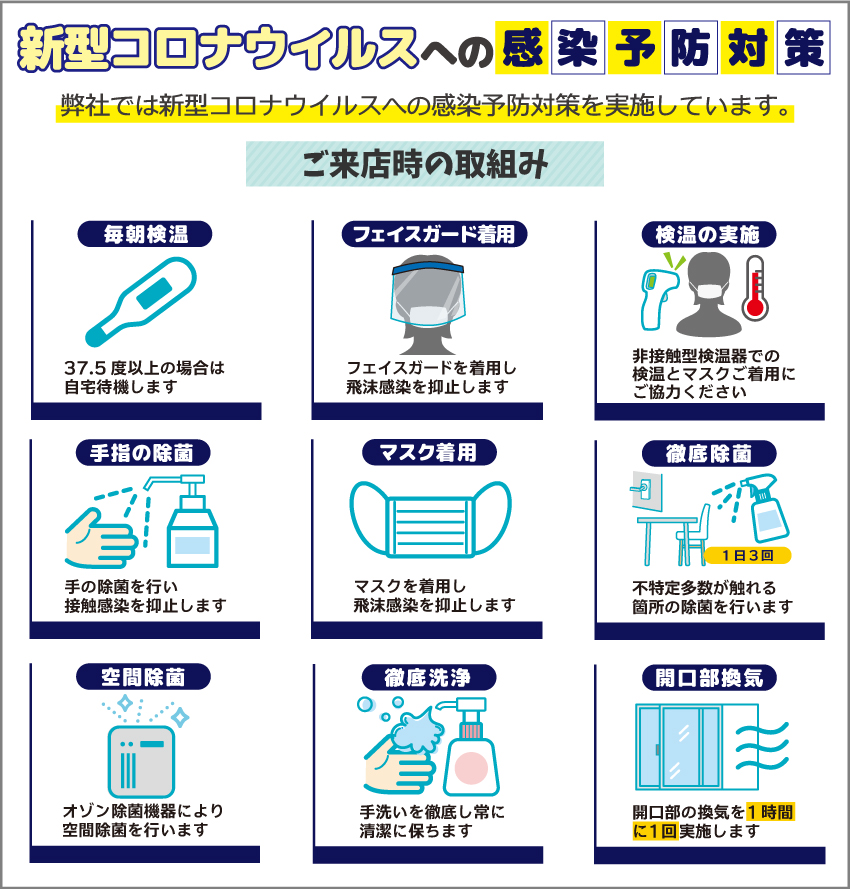 新型コロナウイルスへの感染予防対策

弊社では新型コロナウイルスへの感染予防対策を実施しています。

ご来店時の取組み

毎朝検温

37.5度以上の場合は自宅待機します

フェイスガード着用

フェイスガードを着用し飛沫感染を抑止します

検温の実施

非接触型検温器での検温とマスクご着用にご協力ください

手指の除菌

手の除菌を行い接触感染を抑止します

マスク着用

マスクを着用し飛沫感染を抑止します

徹底除菌

1日3回

不特定多数が触れる箇所の除菌を行います

空間除菌

オゾン除菌機器により空間除菌を行います

徹底洗浄

手洗いを徹底し常に清潔に保ちます

開口部換気

開口部の換気を1時間に1回実施します